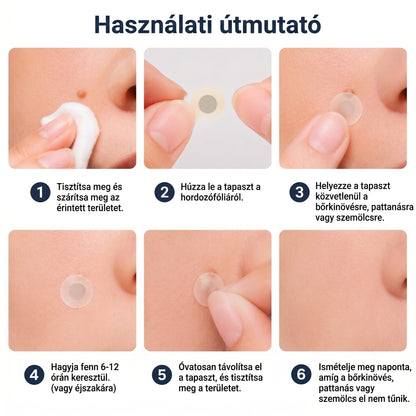 Használati útmutató

1 Tisztítsa meg és szárítsa meg az érintett területet.

2 Húzza le a tapaszt a hordozófóliáról.

3 Helyezze a tapaszt közvetlenül a bőrkinövésre, pattanásra vagy szemölcsre.

4 Hagyja fenn 6-12 órán keresztül. (vagy éjszakára)

5 Óvatosan távolítsa el a tapaszt, és tisztítsa meg a területet.

6 Ismételje meg naponta, amíg a bőrkinövés, pattanás vagy szemölcs el nem tűnik.